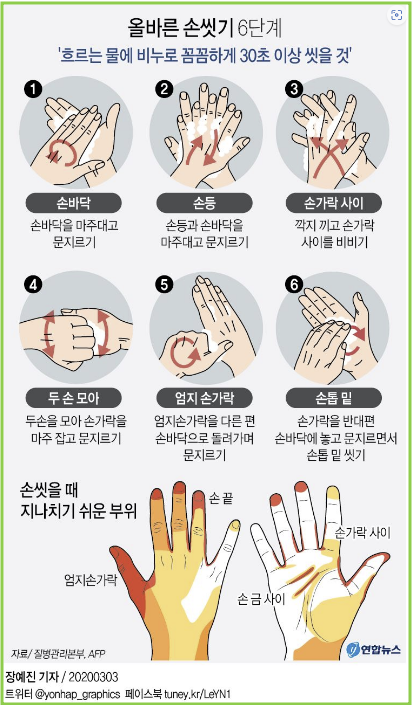 올바른 손씻기 6단계

'흐르는 물에 비누로 꼼꼼하게 30초 이상 씻을 것'

1
손바닥
손바닥을 마주대고 문지르기

2
손등
손등과 손바닥을 마주대고 문지르기

3
손가락 사이
깍지 끼고 손가락 사이를 비비기

4
두 손 모아
두손을 모아 손가락을 마주 잡고 문지르기

5
엄지 손가락
엄지손가락을 다른 편 손바닥으로 돌려가며 문지르기

6
손톱 밑
손가락을 반대편 손바닥에 놓고 문지르면서 손톱 밑 씻기

손씻을 때 지나치기 쉬운 부위

손 끝
엄지손가락
손가락 사이
손 금 사이

자료/ 질병관리본부, AFP

연합뉴스

장예진 기자 / 20200303
트위터 @yonhap_graphics 페이스북 tuney.kr/LeYN1